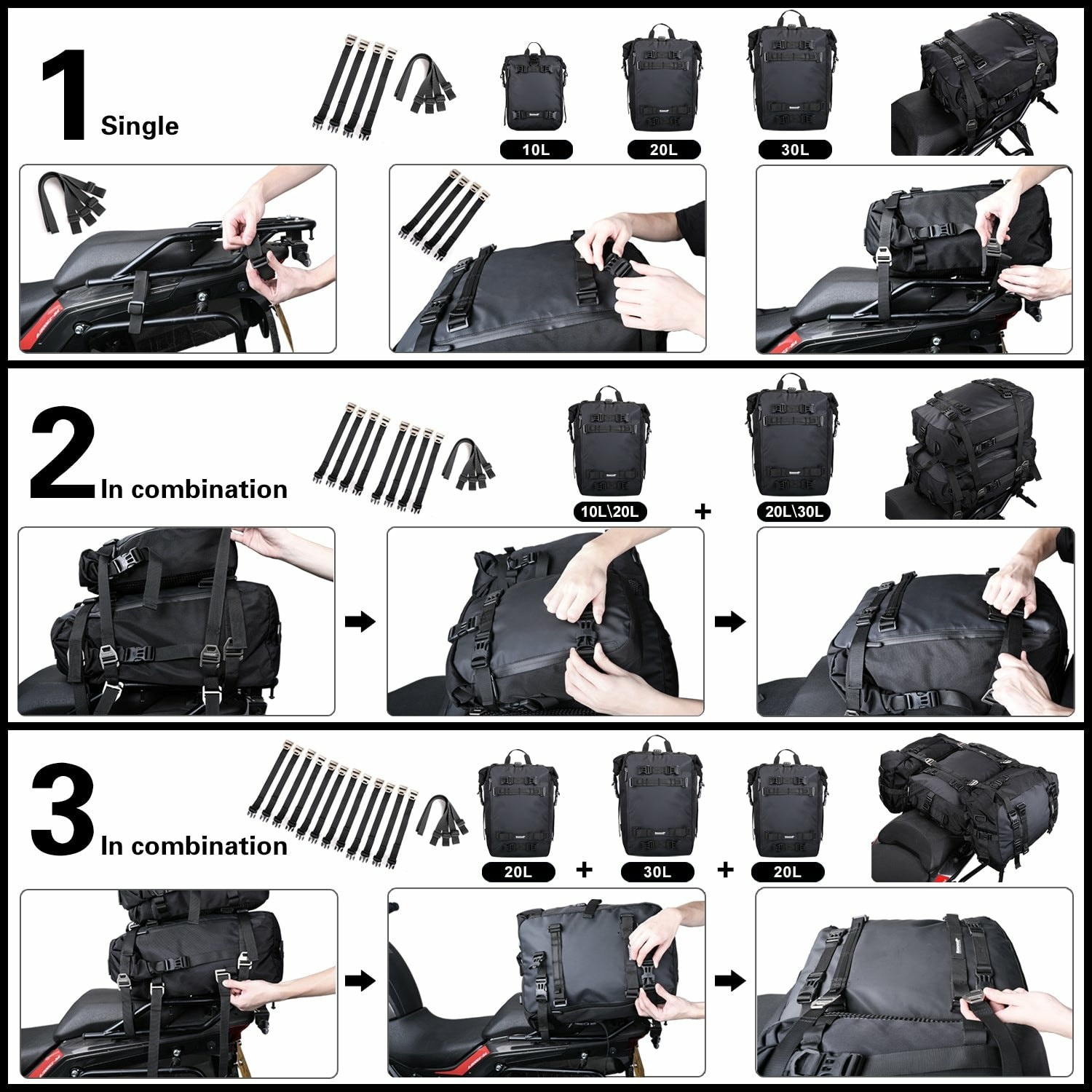 1 Single

10L

20L

30L

2 In combination

10L\20L

+

20L\30L

3 In combination

20L

+

30L

+

20L